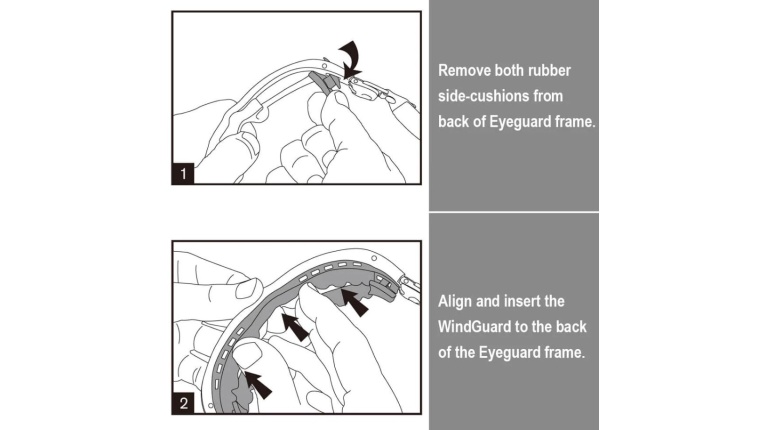 1

Remove both rubber side-cushions from back of Eyeguard frame.

2

Align and insert the WindGuard to the back of the Eyeguard frame.